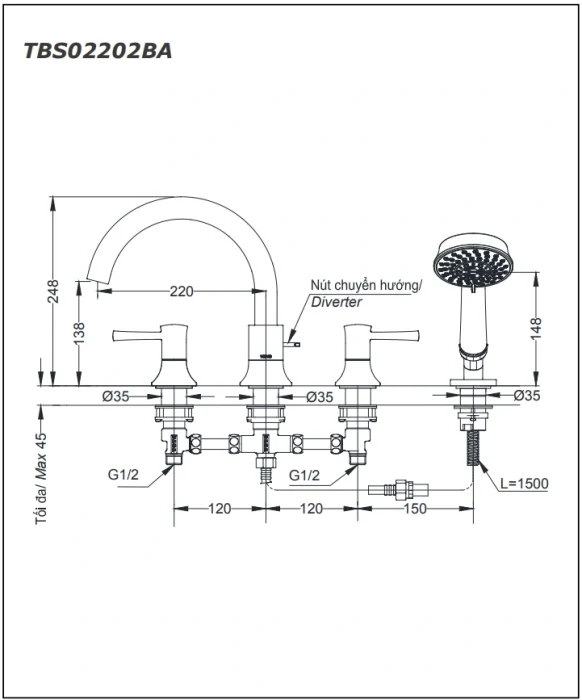 TBS02202BA

248

138

220

Nút chuyển hướng/
Diverter

148

Ø35

Ø35

Ø35

Tối đa/ Max 45

G1/2

G1/2

L=1500

120

120

150